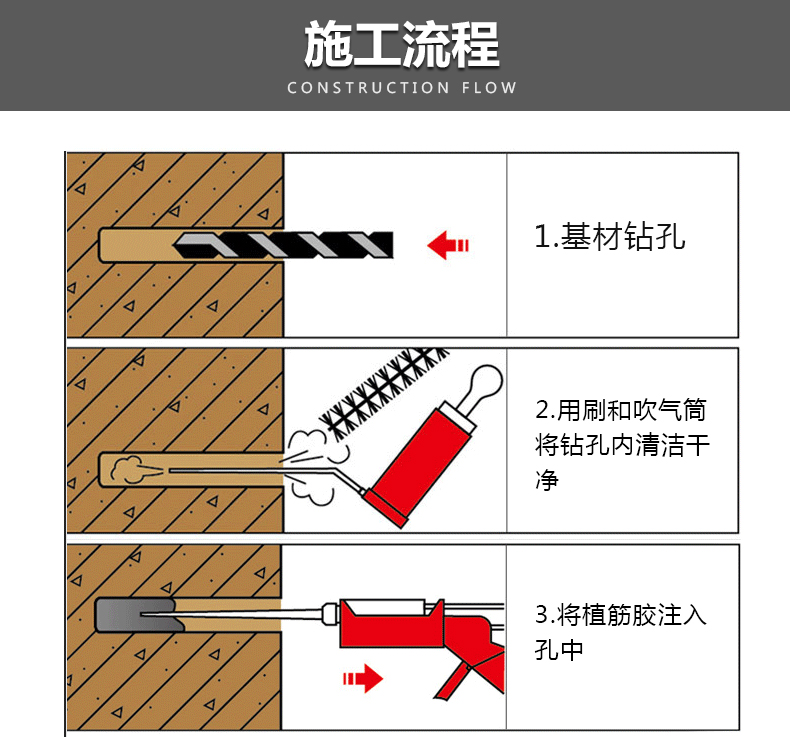 施工流程
CONSTRUCTION FLOW

1.基材钻孔

2.用刷和吹气筒将钻孔内清洁干净

3.将植筋胶注入孔中